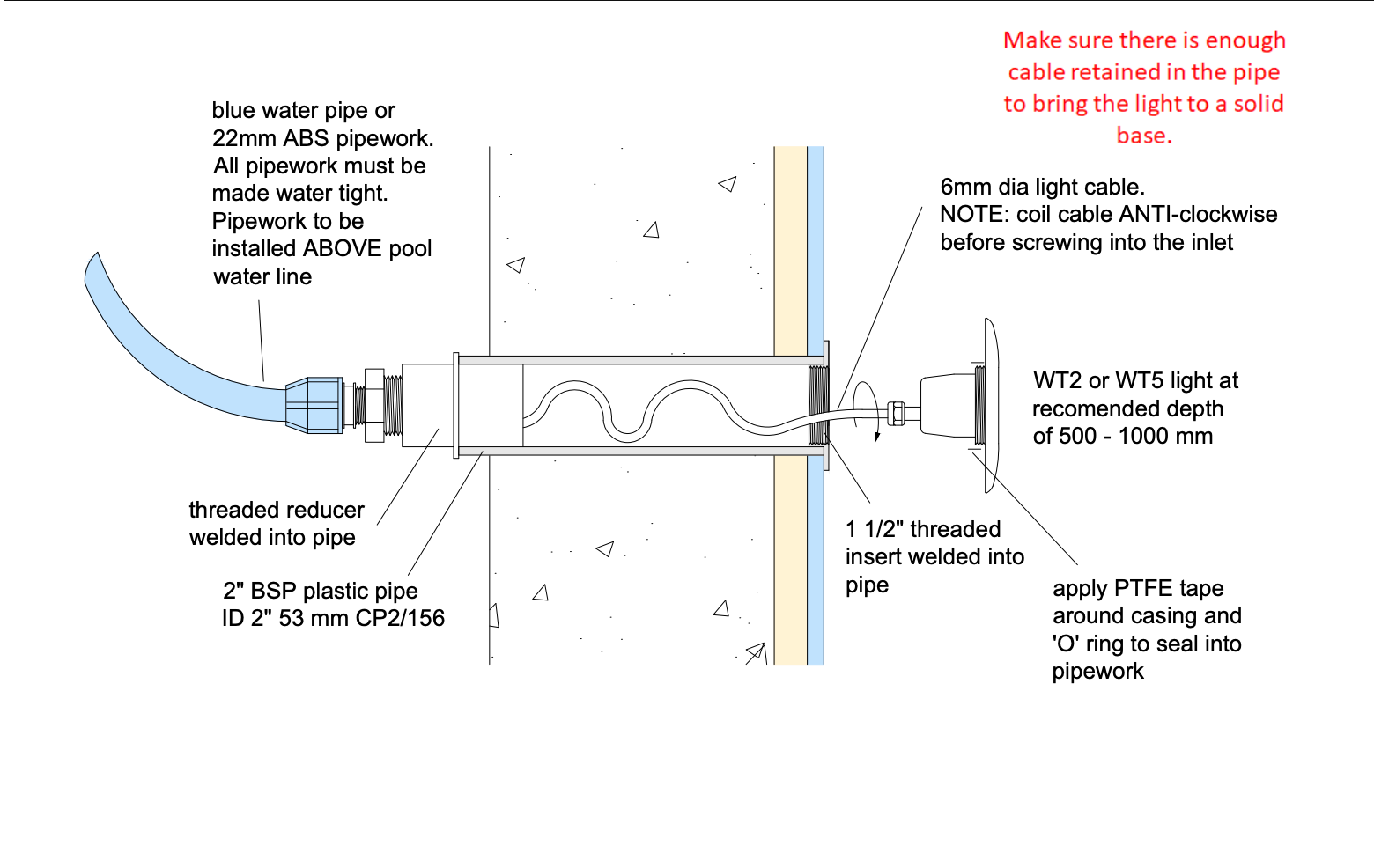 Make sure there is enough cable retained in the pipe to bring the light to a solid base.

blue water pipe or 22mm ABS pipework. All pipework must be made water tight. Pipework to be installed ABOVE pool water line

6mm dia light cable. NOTE: coil cable ANTI-clockwise before screwing into the inlet

WT2 or WT5 light at recomended depth of 500 - 1000 mm

threaded reducer welded into pipe

2" BSP plastic pipe ID 2" 53 mm CP2/156

1 1/2" threaded insert welded into pipe

apply PTFE tape around casing and 'O' ring to seal into pipework