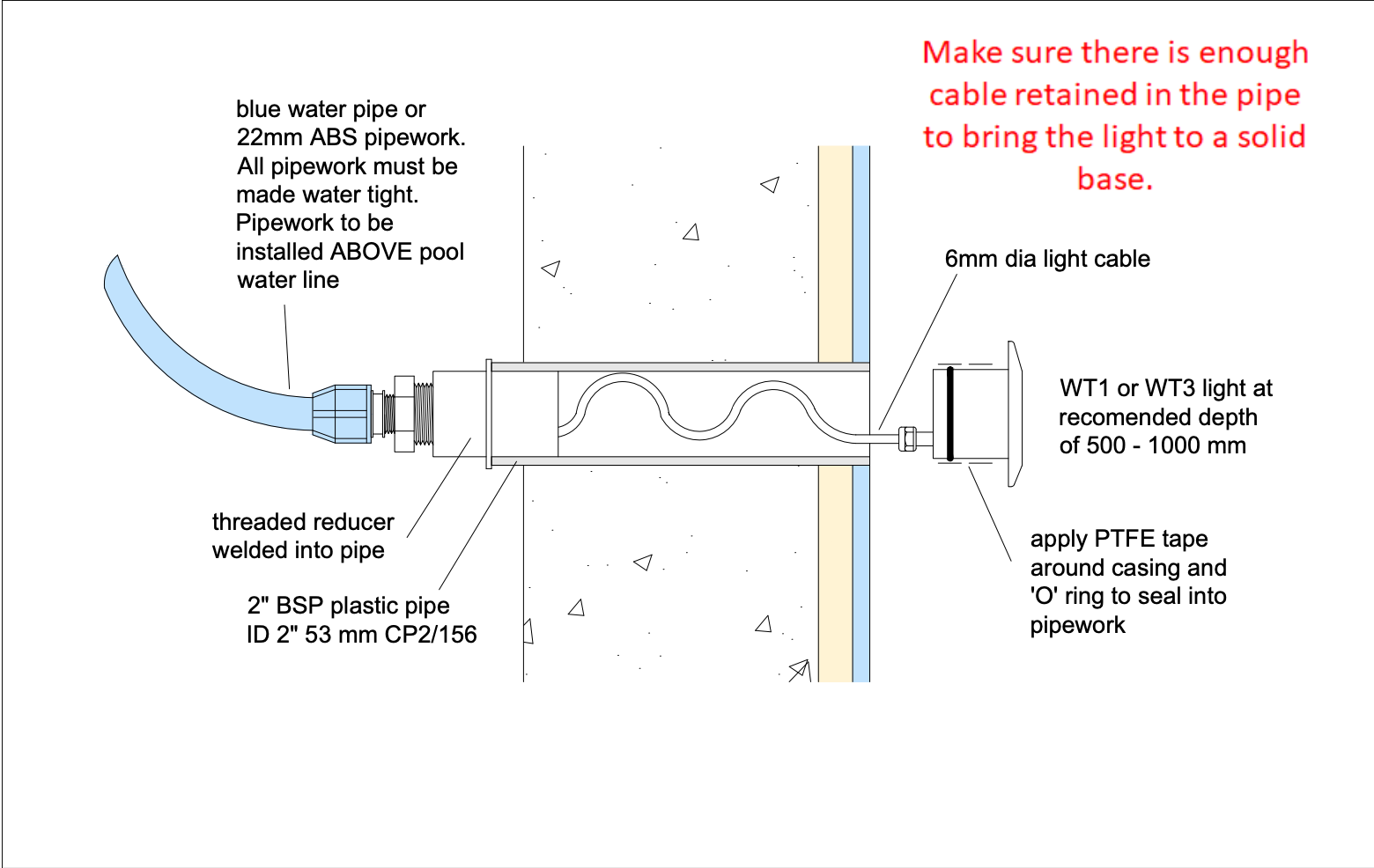 blue water pipe or 22mm ABS pipework. All pipework must be made water tight. Pipework to be installed ABOVE pool water line

Make sure there is enough cable retained in the pipe to bring the light to a solid base.

6mm dia light cable

WT1 or WT3 light at recomended depth of 500 - 1000 mm

threaded reducer welded into pipe

2" BSP plastic pipe ID 2" 53 mm CP2/156

apply PTFE tape around casing and 'O' ring to seal into pipework